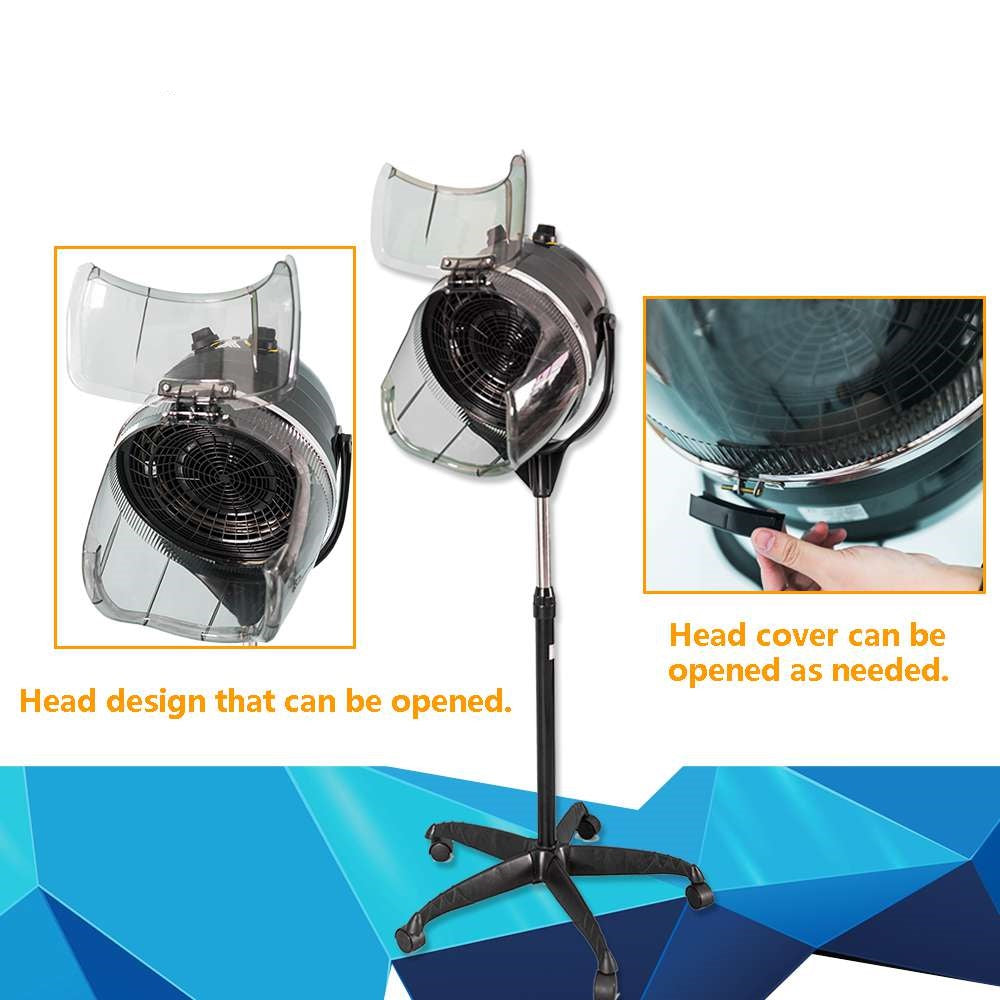 Head design that can be opened.

Head cover can be opened as needed.